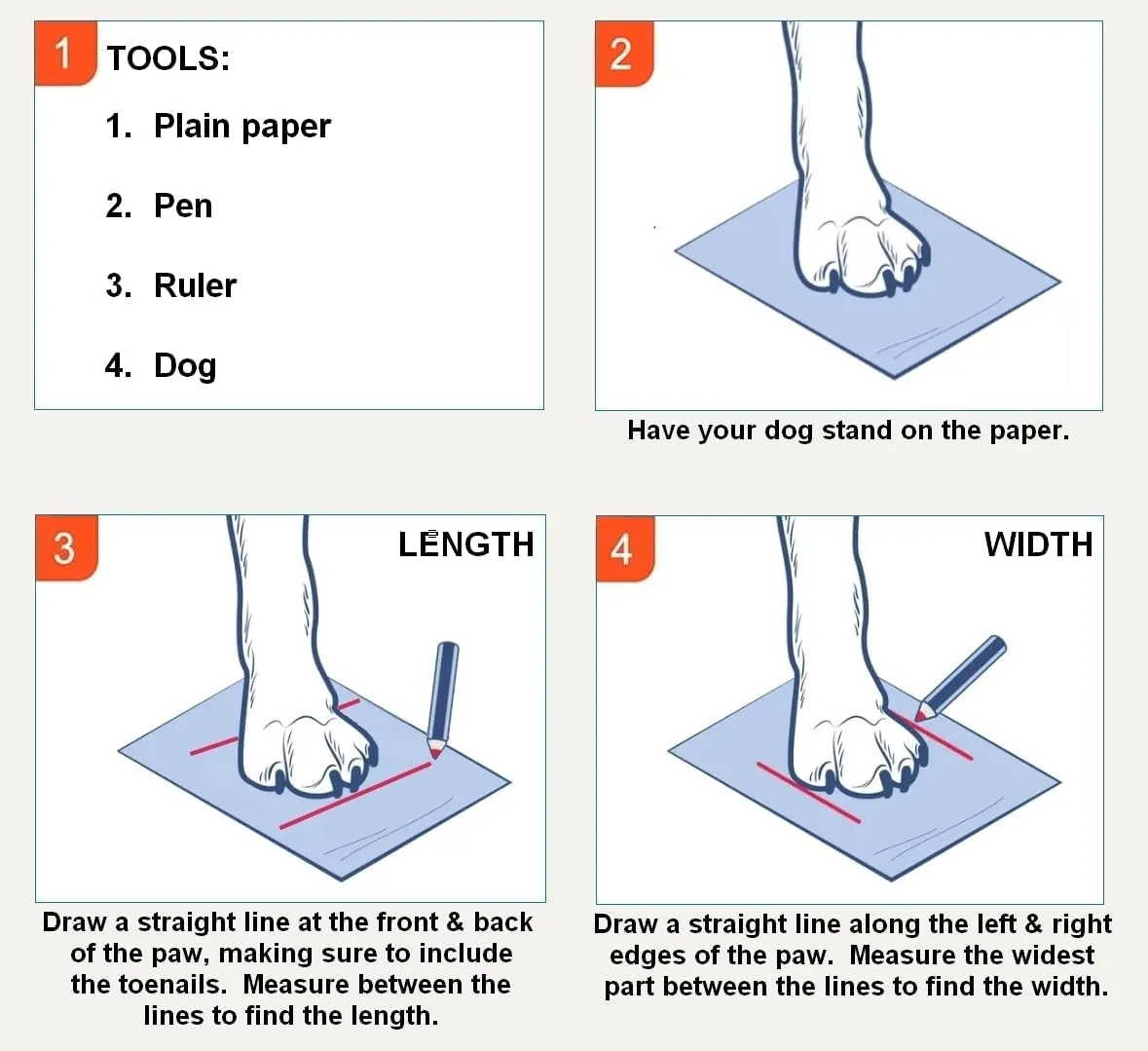 1 TOOLS:

1. Plain paper

2. Pen

3. Ruler

4. Dog

2

Have your dog stand on the paper.

3 LENGTH

Draw a straight line at the front & back of the paw, making sure to include the toenails. Measure between the lines to find the length.

4 WIDTH

Draw a straight line along the left & right edges of the paw. Measure the widest part between the lines to find the width.